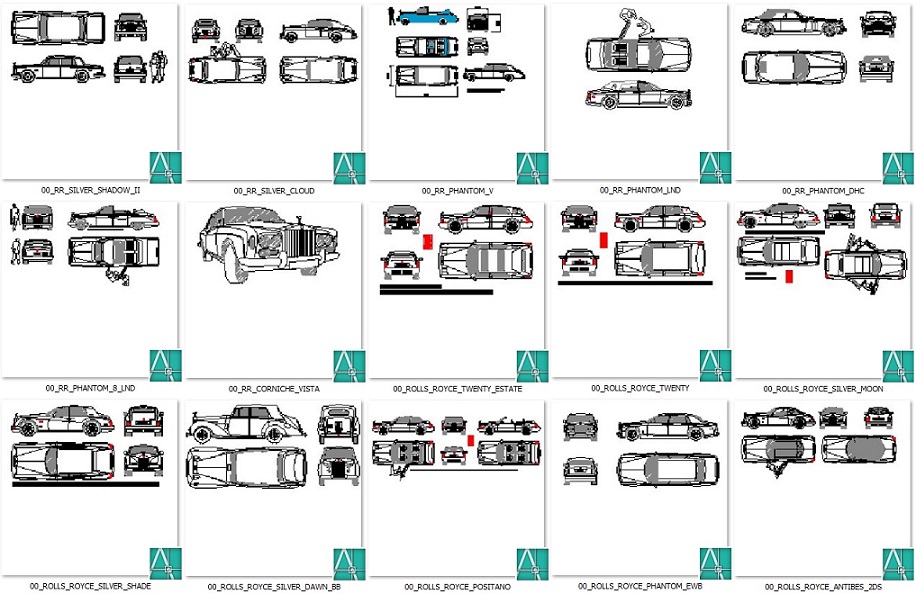 00_RR_SILVER_SHADOW_II

00_RR_SILVER_CLOUD

00_RR_PHANTOM_V

00_RR_PHANTOM_LND

00_RR_PHANTOM_DHC

00_RR_PHANTOM_8_LND

00_RR_CORNICHE_VISTA

00_ROLLS_ROYCE_TWENTY_ESTATE

00_ROLLS_ROYCE_TWENTY

00_ROLLS_ROYCE_SILVER_MOON

00_ROLLS_ROYCE_SILVER_SHADE

00_ROLLS_ROYCE_SILVER_DAWN_BB

00_ROLLS_ROYCE_POSITANO

00_ROLLS_ROYCE_PHANTOM_EWB

00_ROLLS_ROYCE_ANTIBES_2DS